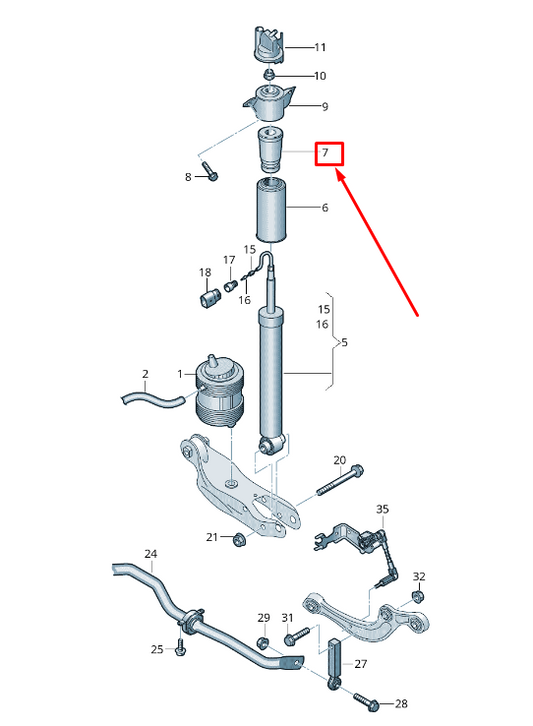 11
10
9
7
8
6
15
17
18
16
15
16
5
2
1
20
35
21
24
32
29
31
25
27
28