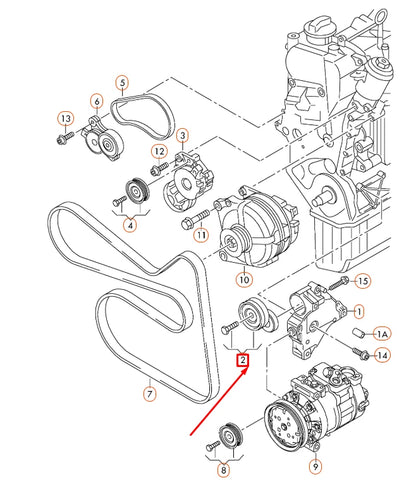 5
6
13
3
12
4
11
10
15
1
1A
14
2
7
8
9