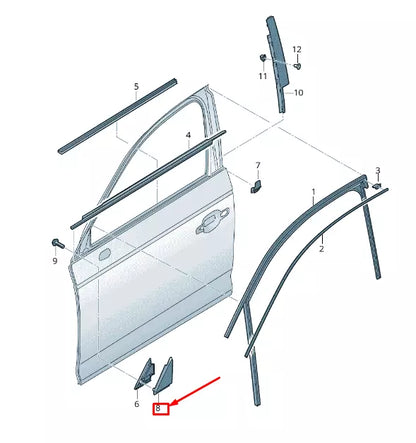 12
11
10
5
4
7
3
1
2
9
6
8