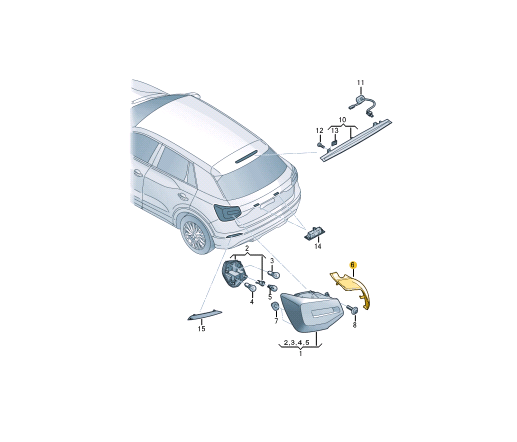 11
10
12
13
14
2
3
6
4
5
7
8
15
2,3,4,5
1