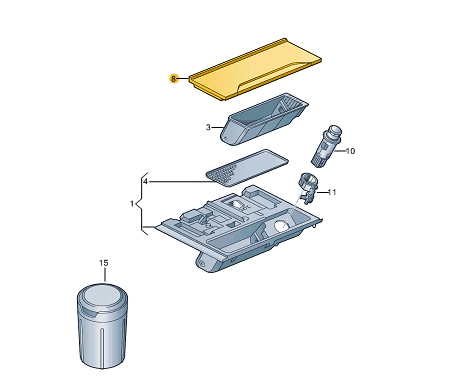 8
3
10
4
11
1
15