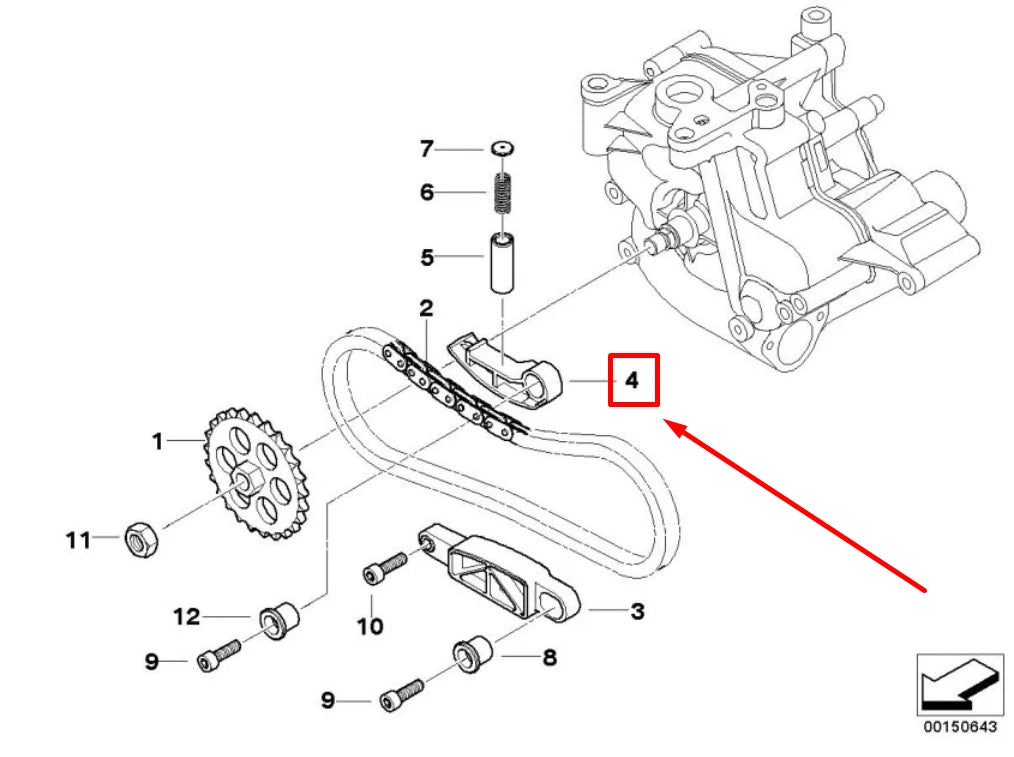 7
6
5
2
4
1
11
12
10
3
9
8
9
00150643