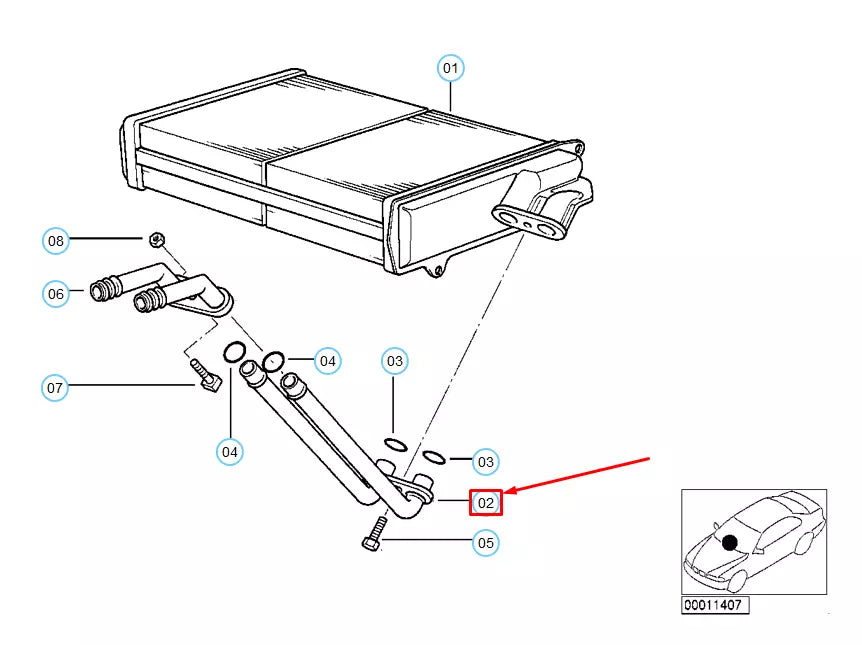 01
08
06
04
03
07
04
03
02
05
00011407