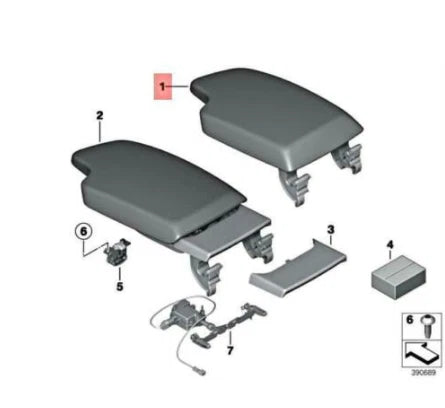 1
2
6
5
3
4
7
6
390689