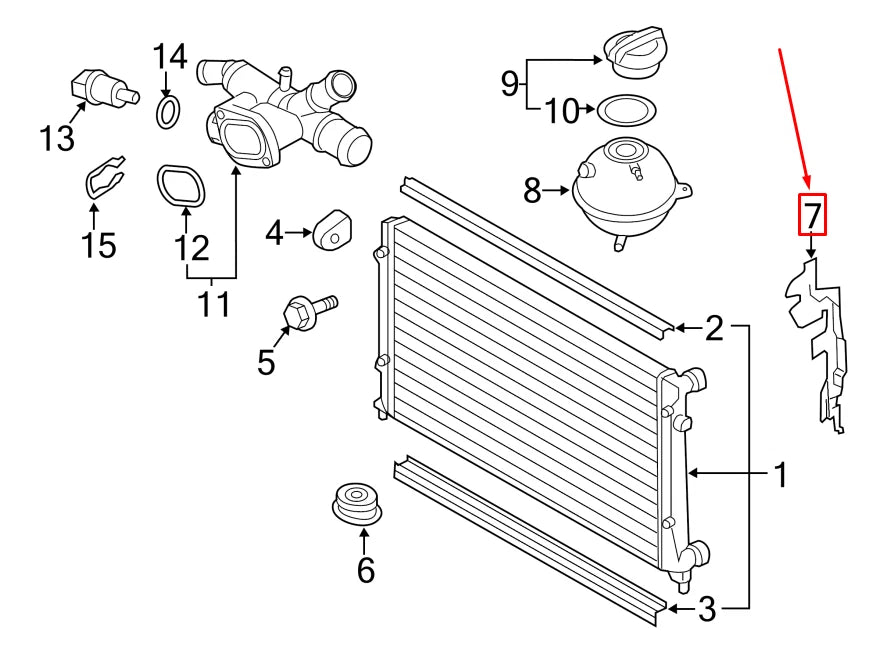 14
13
15
12
11
4
5
6
9
10
8
7
2
1
3