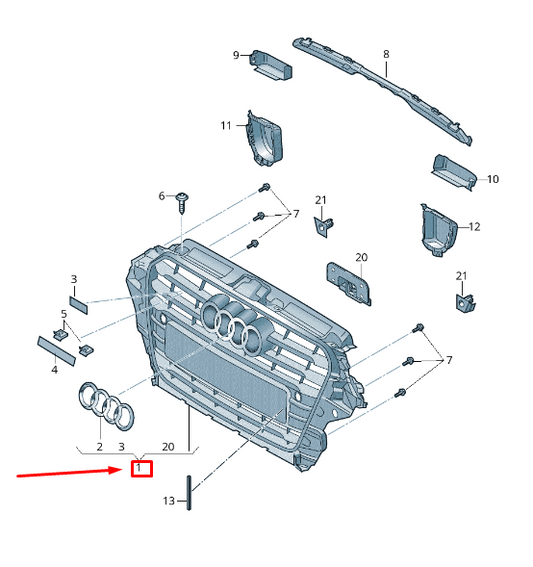 9
8
11
10
6
7
21
12
20
21
3
5
4
7
2
3
20
1
13