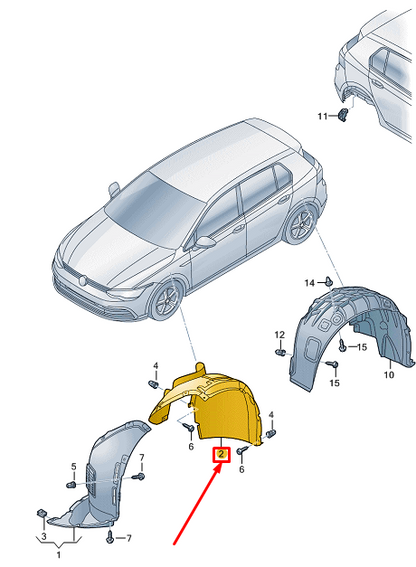 11
14
12
15
15
10
4
4
6
2
6
5
7
3
7
1