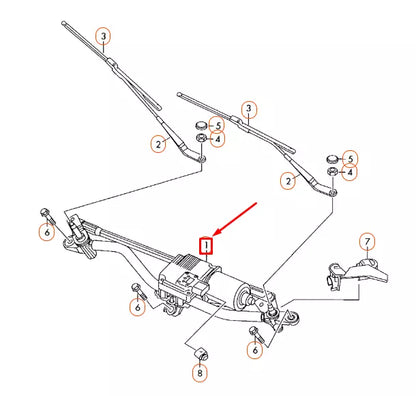 3
3
5
4
2
5
4
2
6
1
7
6
6
8