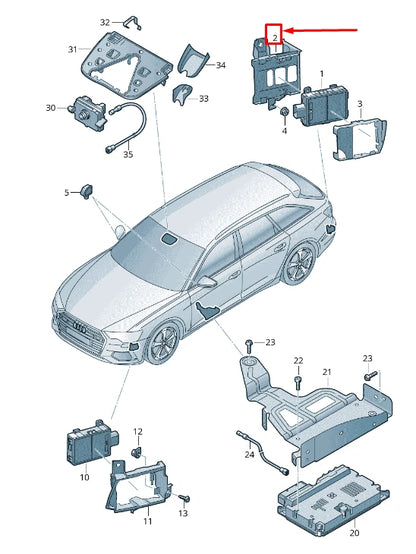 32
31
34
33
30
35
2
1
3
4
5
23
22
21
23
24
20
12
10
11
13