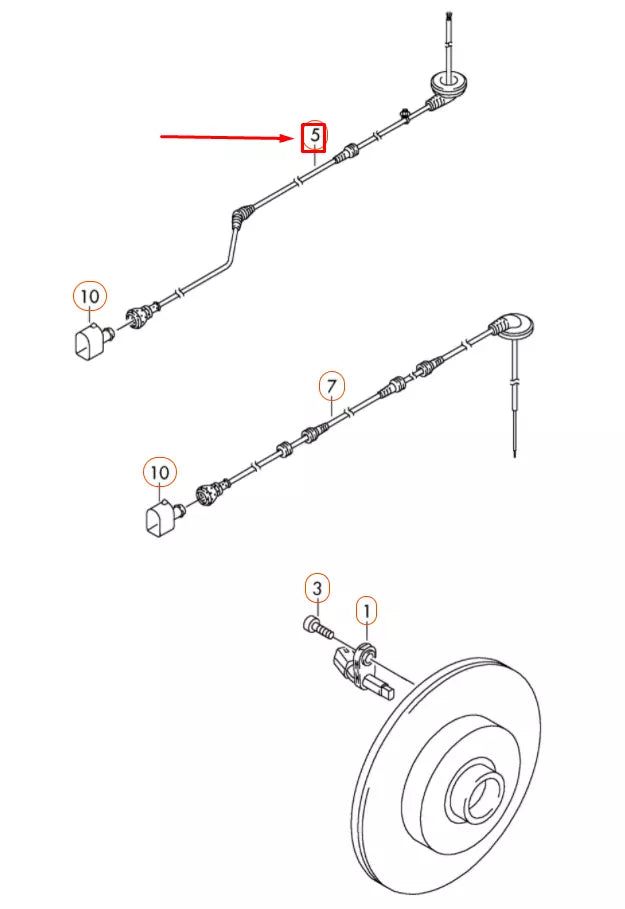 5

10

7

10

3

1