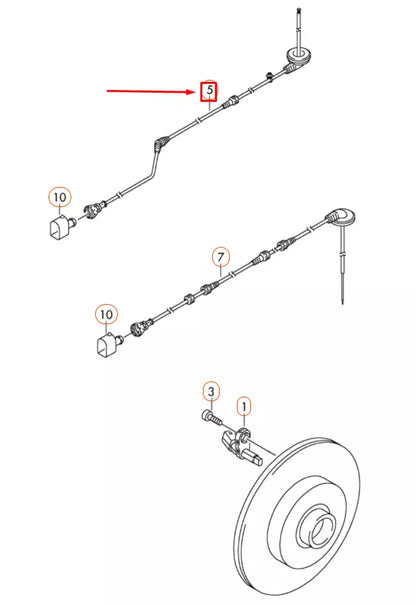 5

10

7

10

3

1