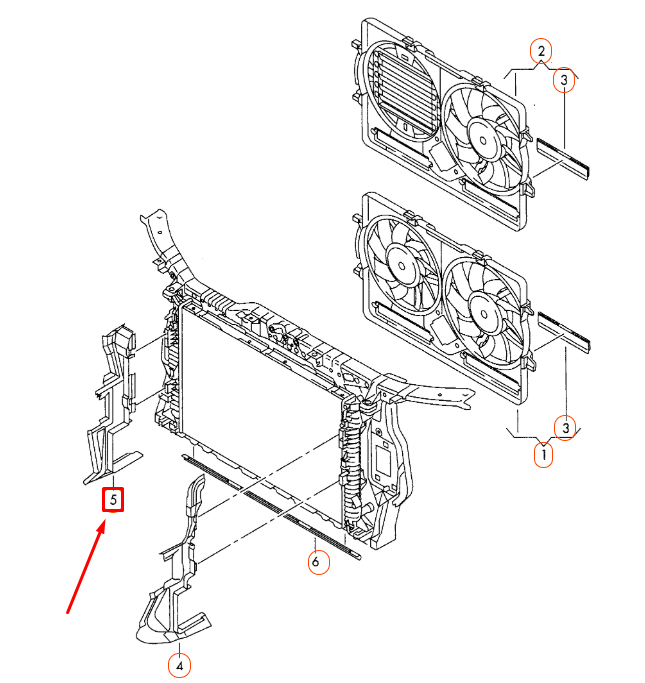 2
3
3
1
5
6
4