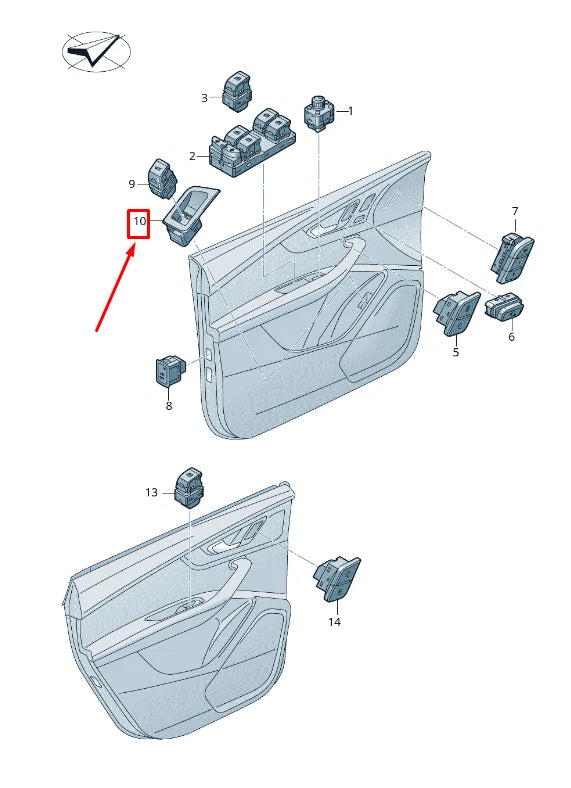 3
1
2
9
10
7
5
6
8
13
14