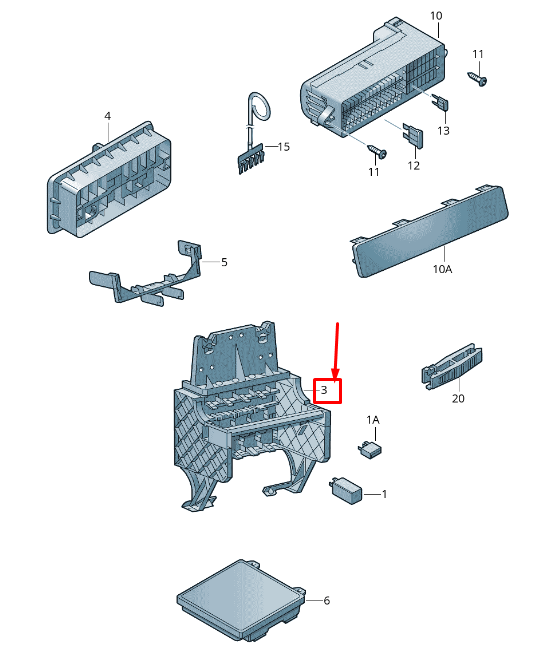 10
11
4
15
13
11
12
5
10A
3
20
1A
1
6