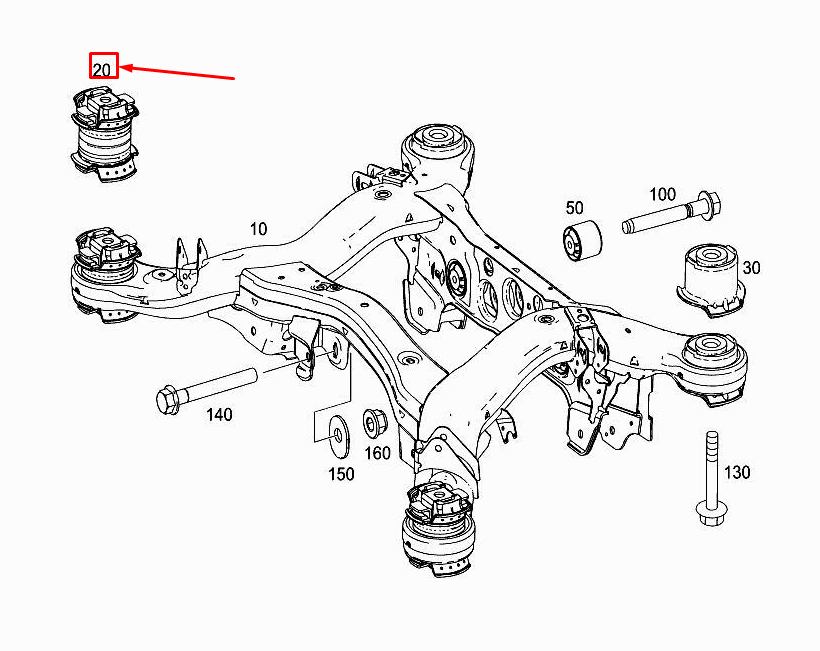 20

10

50

100

30

140

150

160

130