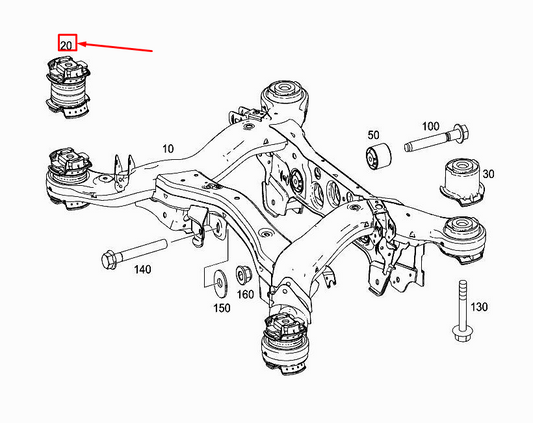 20

10

50

100

30

140

150

160

130