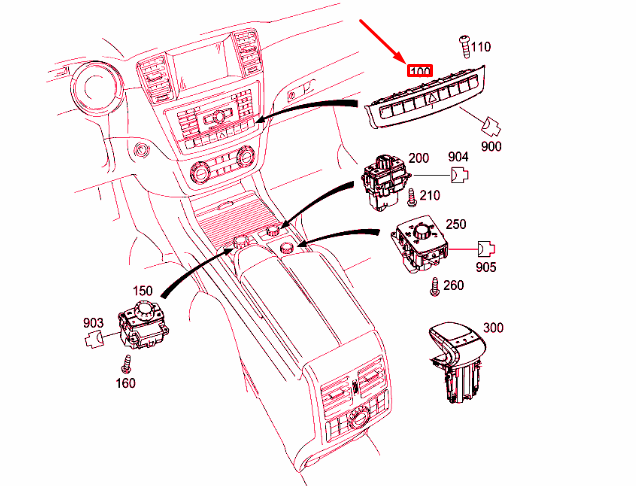 110
100
900
200
904
210
250
905
260
150
903
160
300