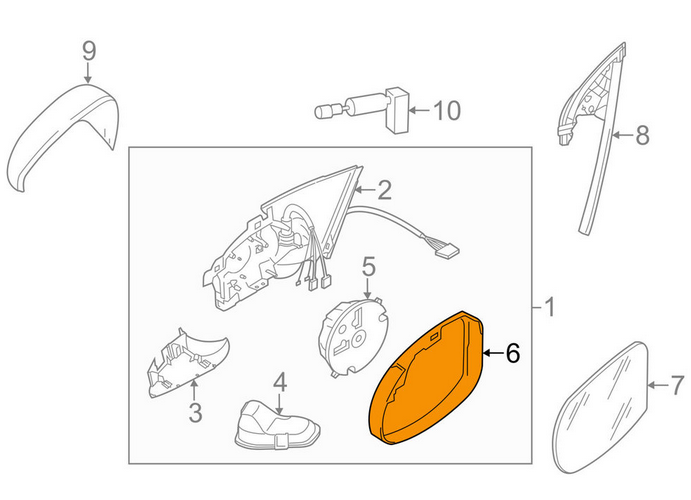 9
10
8
2
5
1
6
3
4
7