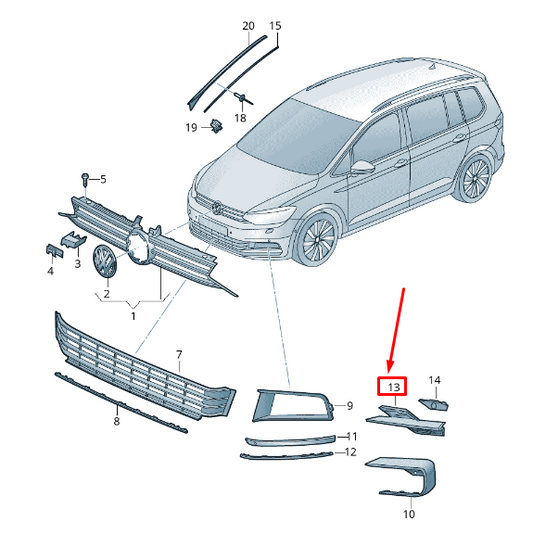 20
15
18
19
5
4
3
2
1
7
8
9
11
12
13
14
10