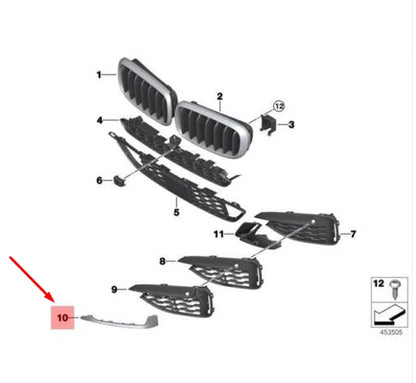 1
2
12
3
4
6
5
11
7
8
9
10
12
453505