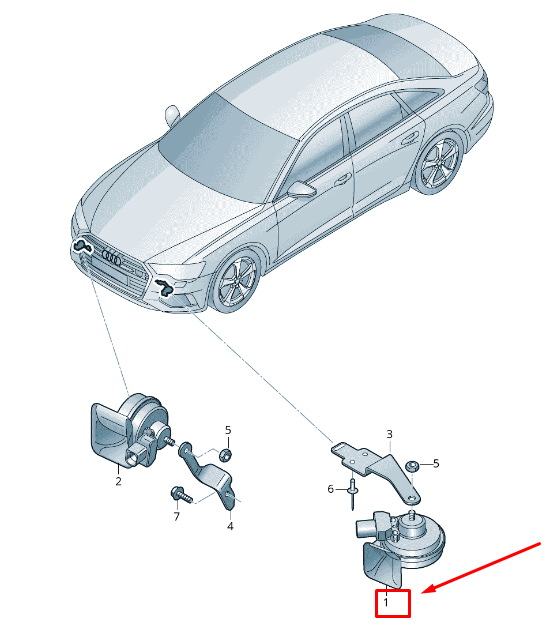 5
2
7
4
3
5
6
1