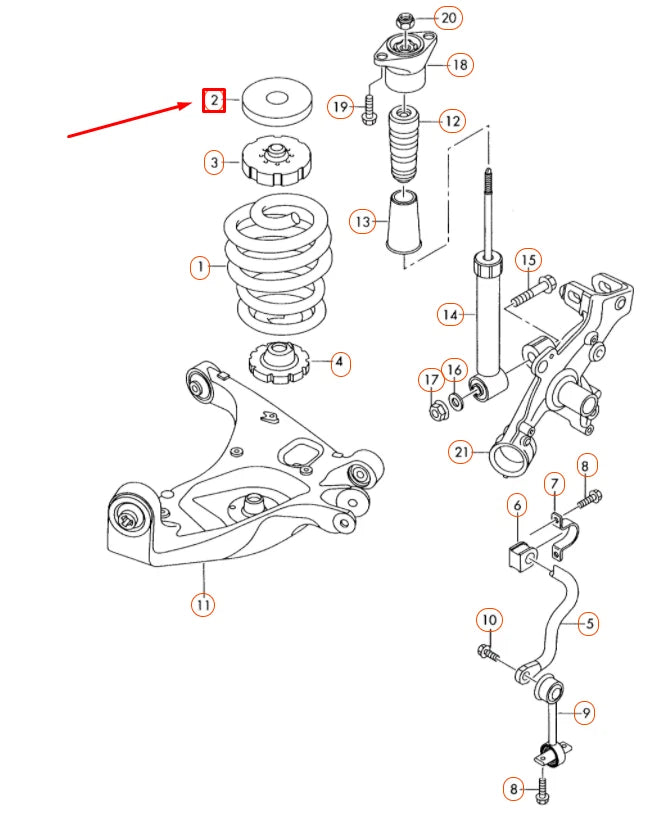 20
18
2
19
12
3
13
1
15
14
4
17
16
21
8
7
6
11
5
10
9
8