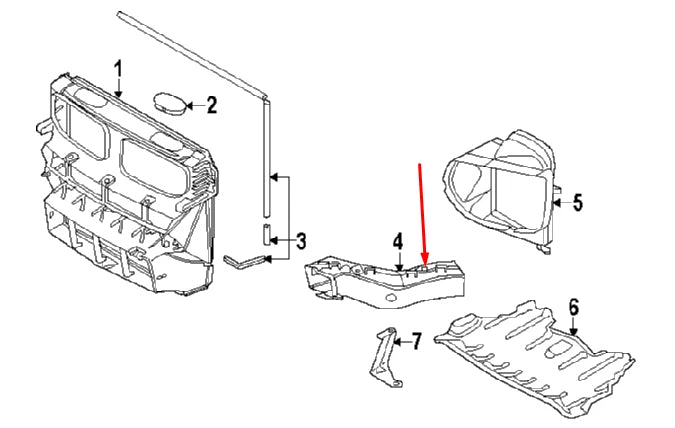 1
2
3
4
5
6
7