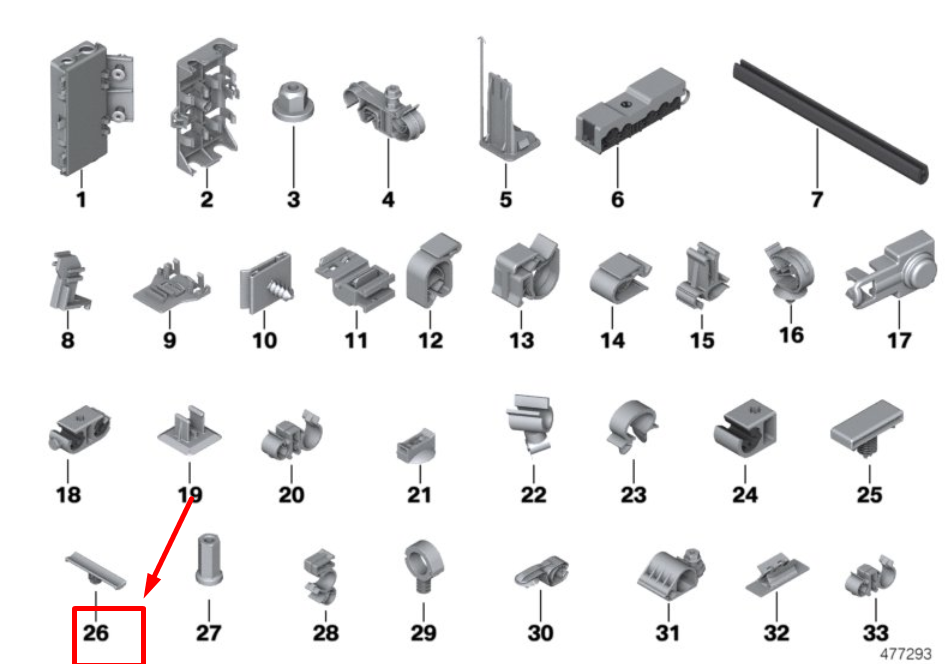 1 2 3 4 5 6 7

8 9 10 11 12 13 14 15 16 17

18 19 20 21 22 23 24 25

26 27 28 29 30 31 32 33

477293