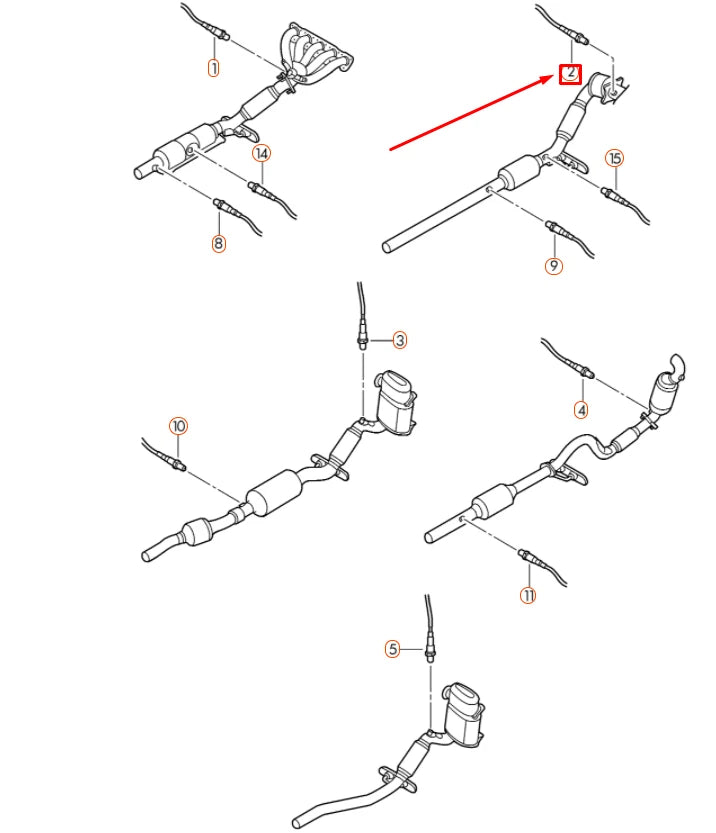 1
14
8
2
15
9
3
10
4
11
5