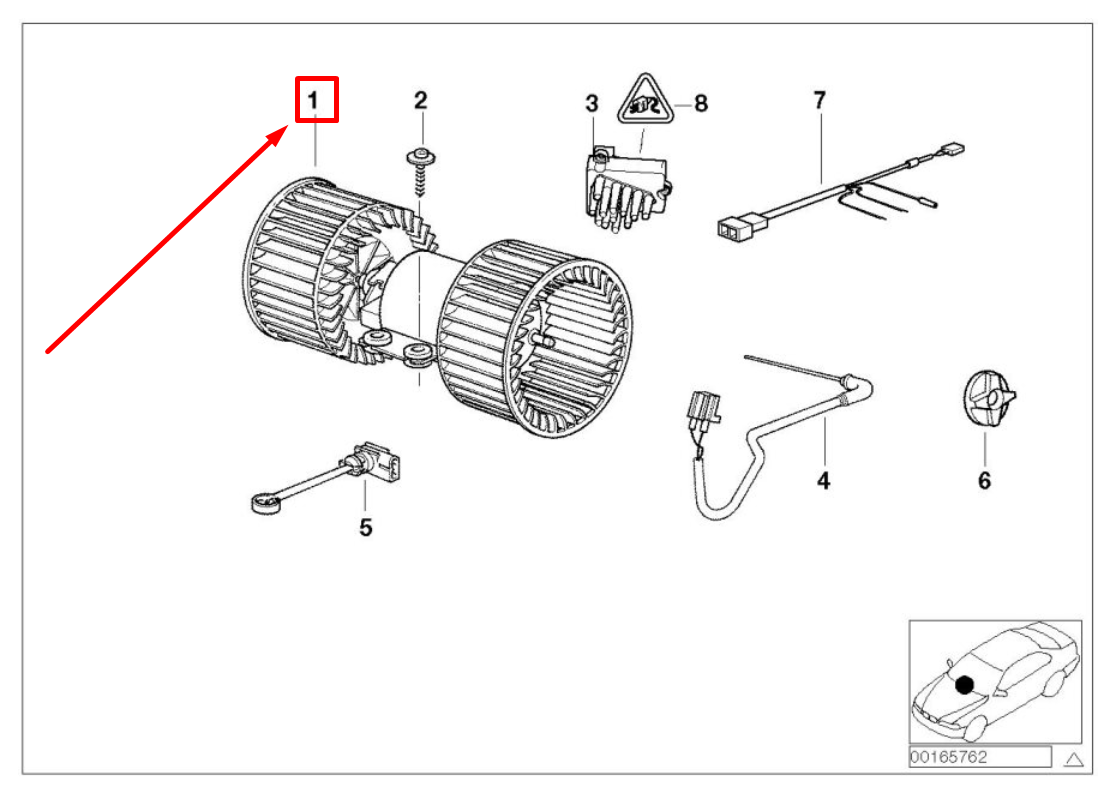 1
2
3
8
7
5
4
6
00165762