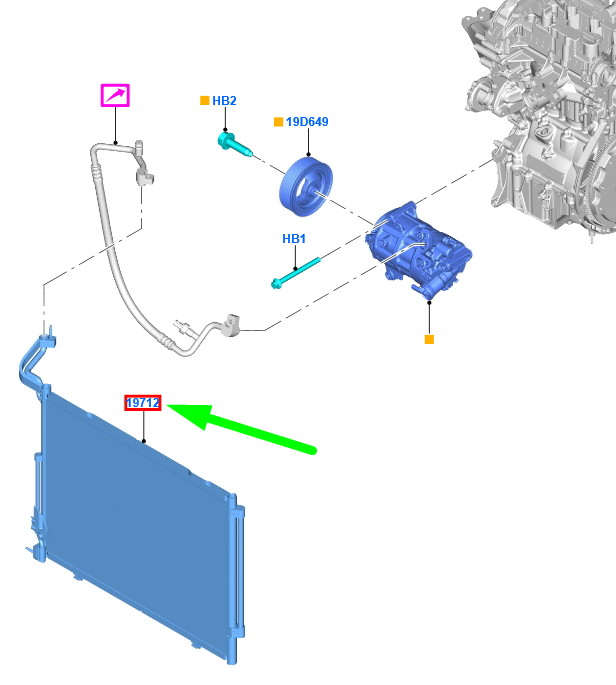 HB2
19D649
HB1
19712