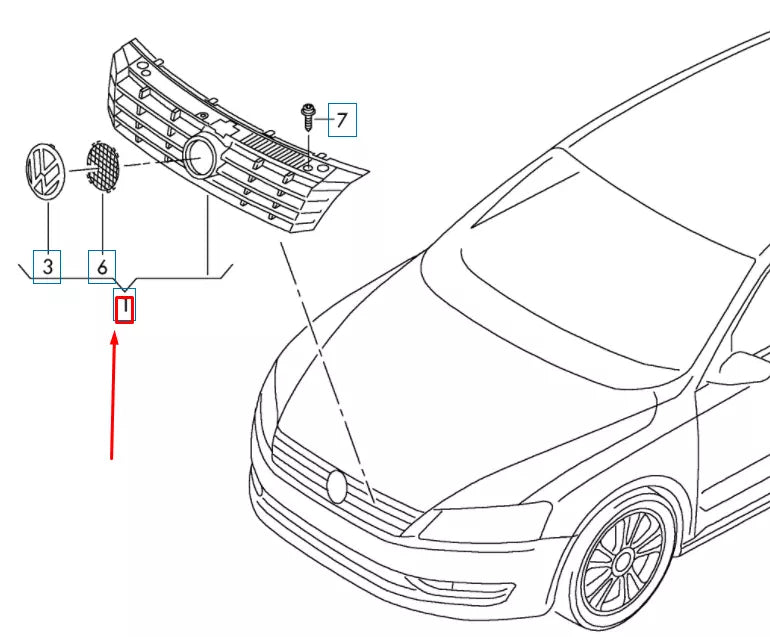 7

3

6

1