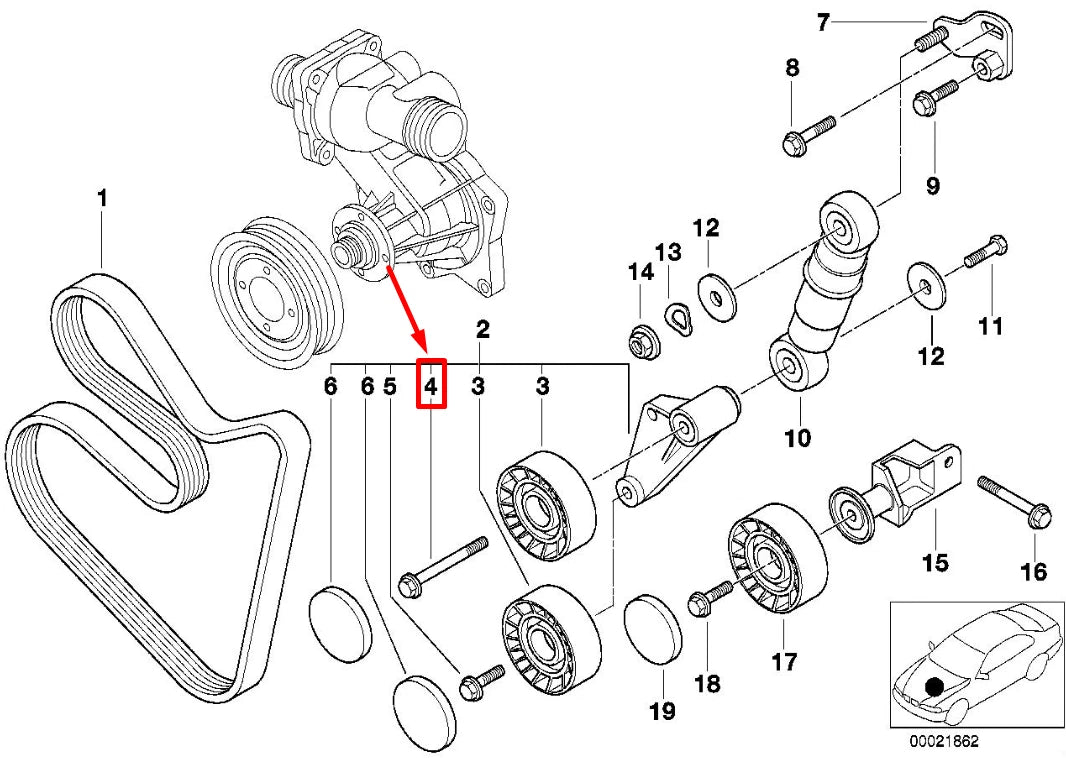 7
8
9
1
12
13
14
11
12
2
6 6 5 4 3 3
10
15
16
17
18
19
00021862