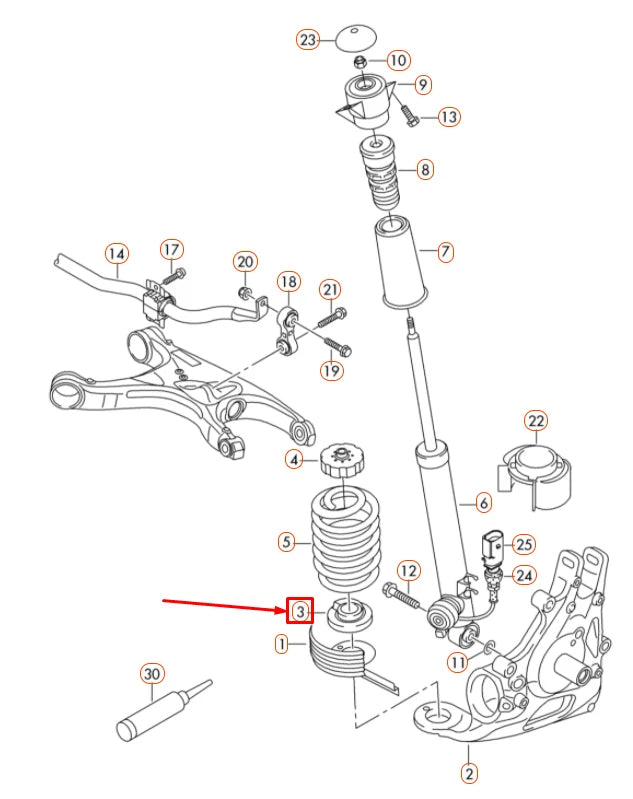 23
10
9
13
8
7
14
17
20
18
21
19
22
4
6
5
25
12
24
3
1
11
30
2