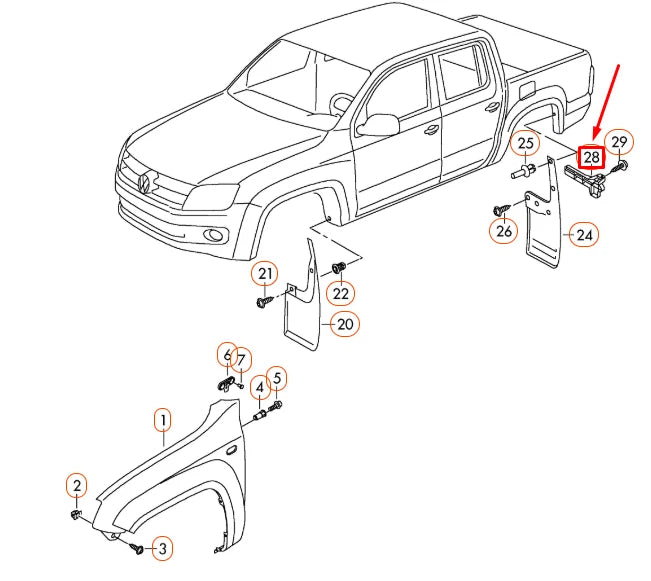 25
28
29
26
24
21
22
20
6
7
4
5
1
2
3