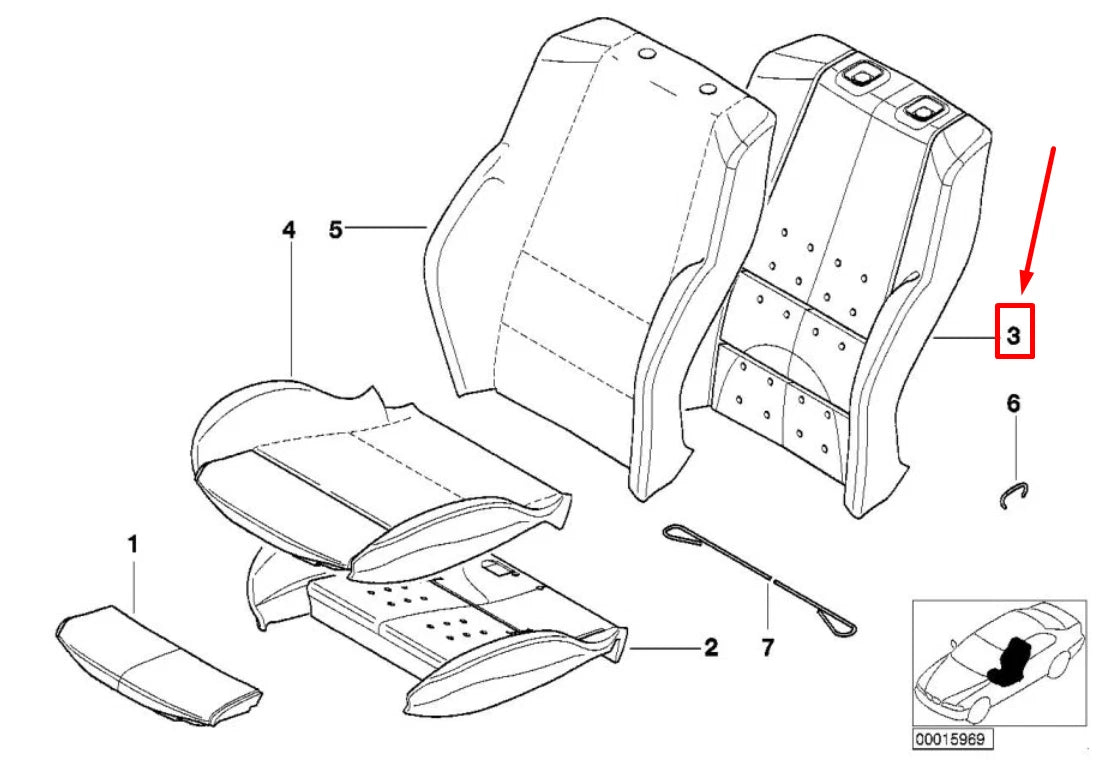 4
5
3
6
1
2
7
00015969