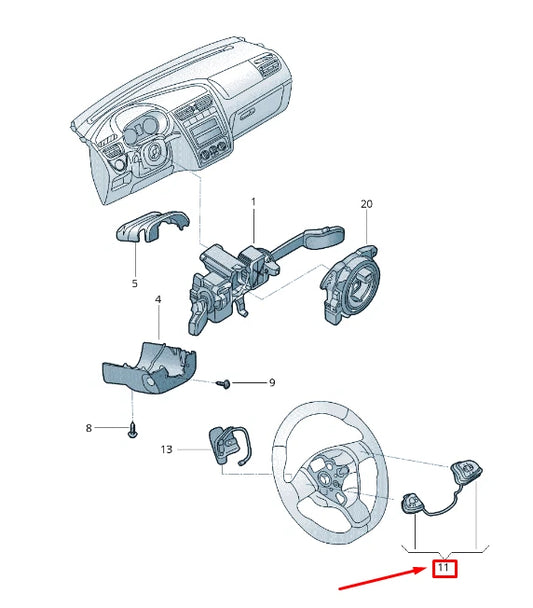 1
20
5
4
9
8
13
11