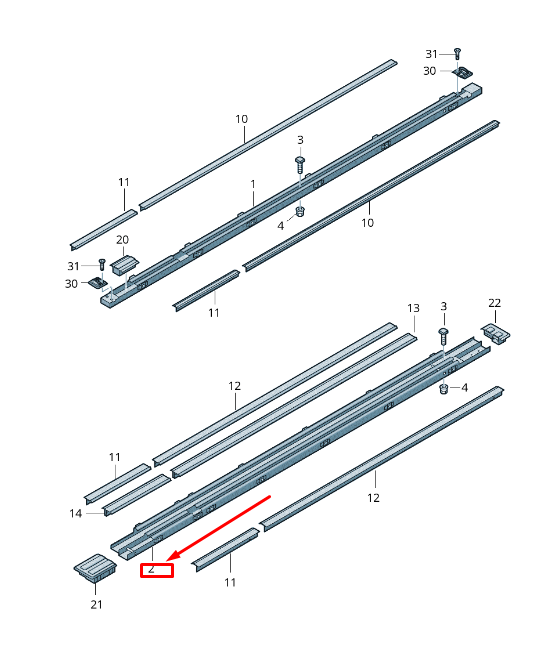 31
30
10
3
11
1
4
10
20
31
30
11
13
3
22
12
4
11
14
12
2
11
21