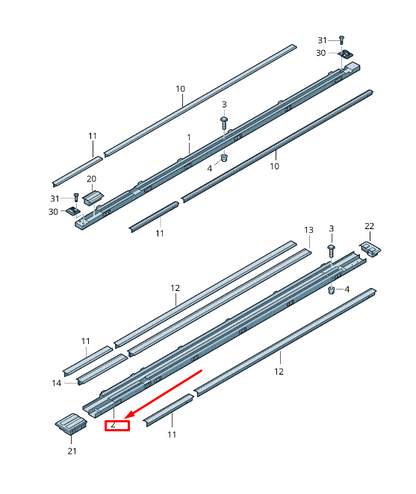 31
30
10
3
11
1
4
10
20
31
30
11
13
3
22
12
4
11
14
12
2
11
21