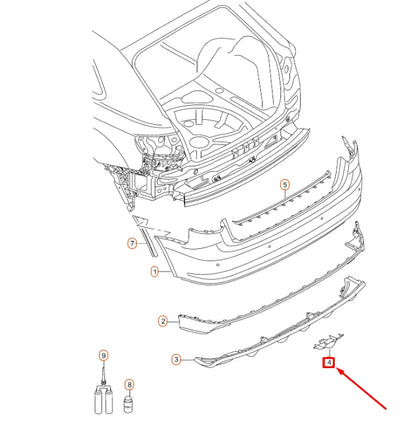 5
7
1
2
3
4
9
8