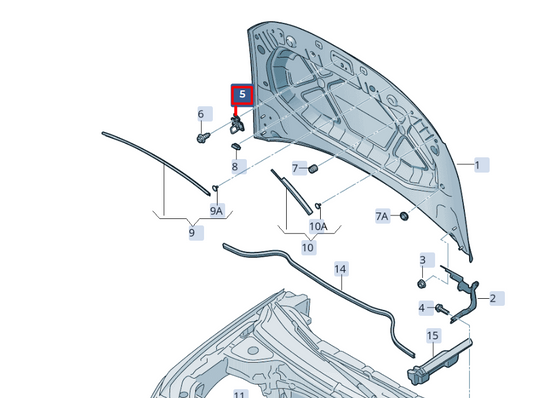 5
6
8
7
1
9A
9
10A
10
7A
3
14
2
4
15
11