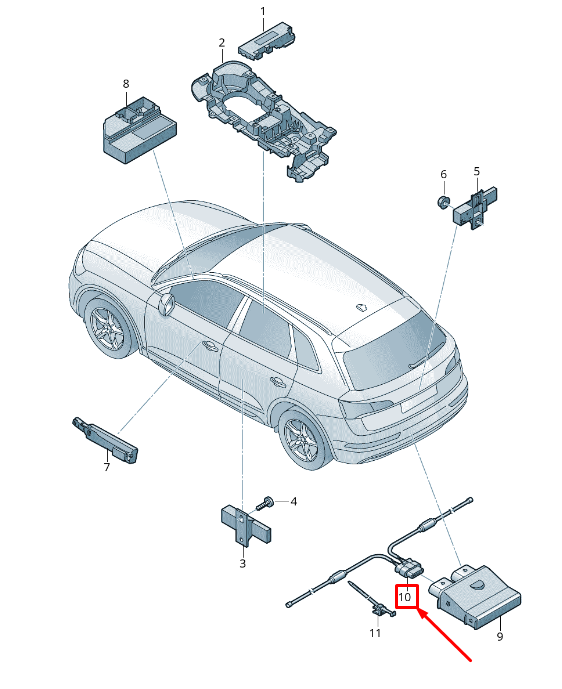 1
2
8
6
5
7
4
3
10
11
9