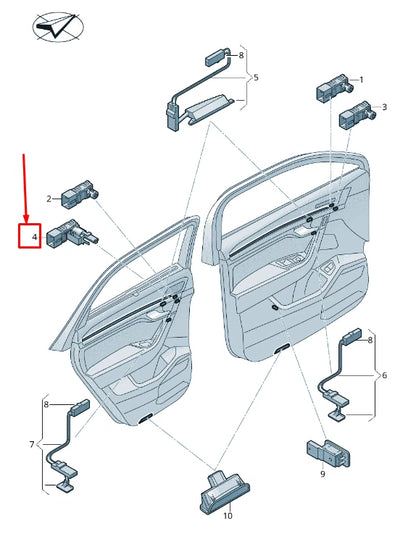 8
5
1
3
2
4
8
6
8
7
9
10