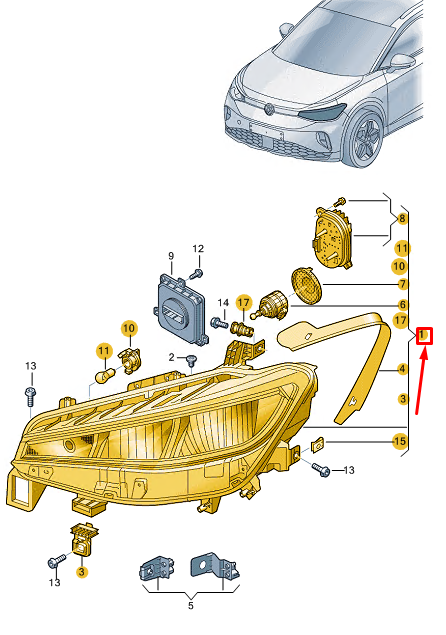 8
11
10
7
6
17
1
4
3
15
13
9
12
14
17
10
11
2
13
3
13
5