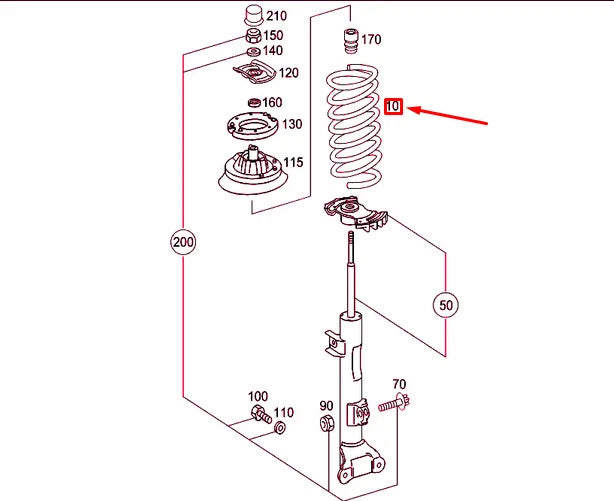 210
150
140
120
160
130
115
170
10
200
50
100
110
90
70