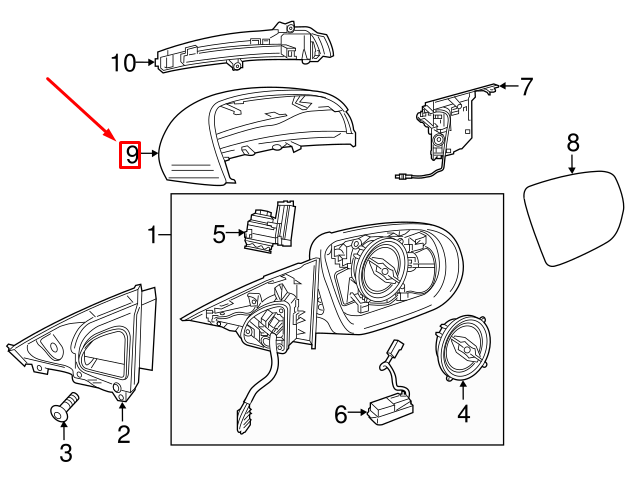 10
7
9
8
1
5
6
4
2
3