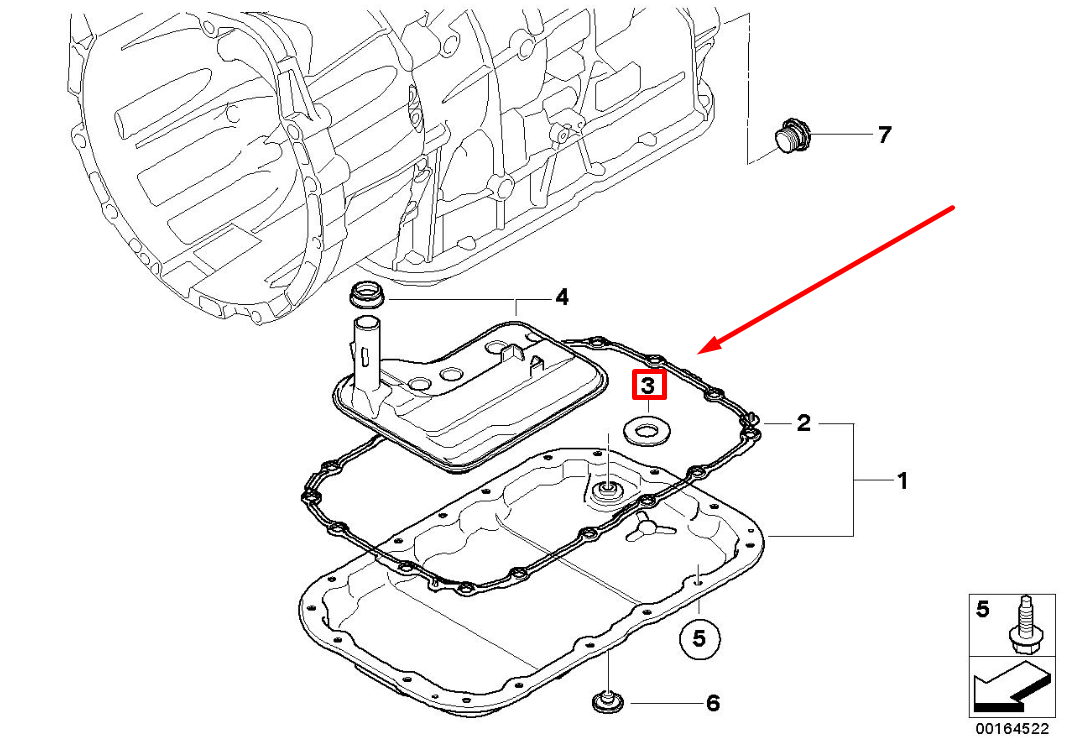 7
4
3
2
1
5
6
5
00164522