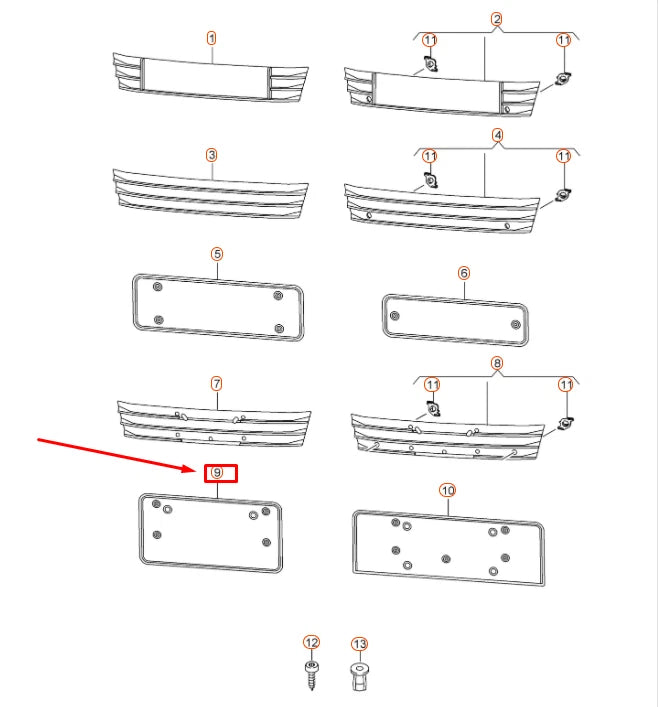 1
2
11
11
3
4
11
11
5
6
7
8
11
11
9
10
12
13