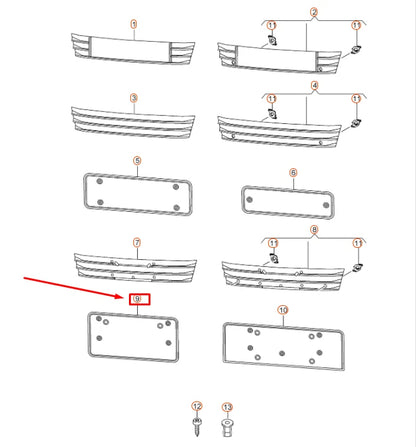 1
2
11
11
3
4
11
11
5
6
7
8
11
11
9
10
12
13