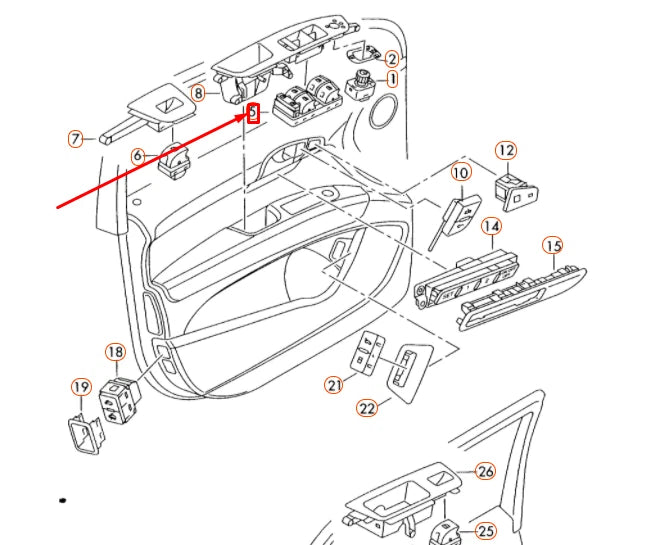 2
1
8
5
7
6
12
10
14
15
SET
1
2
18
19
21
22
26
25